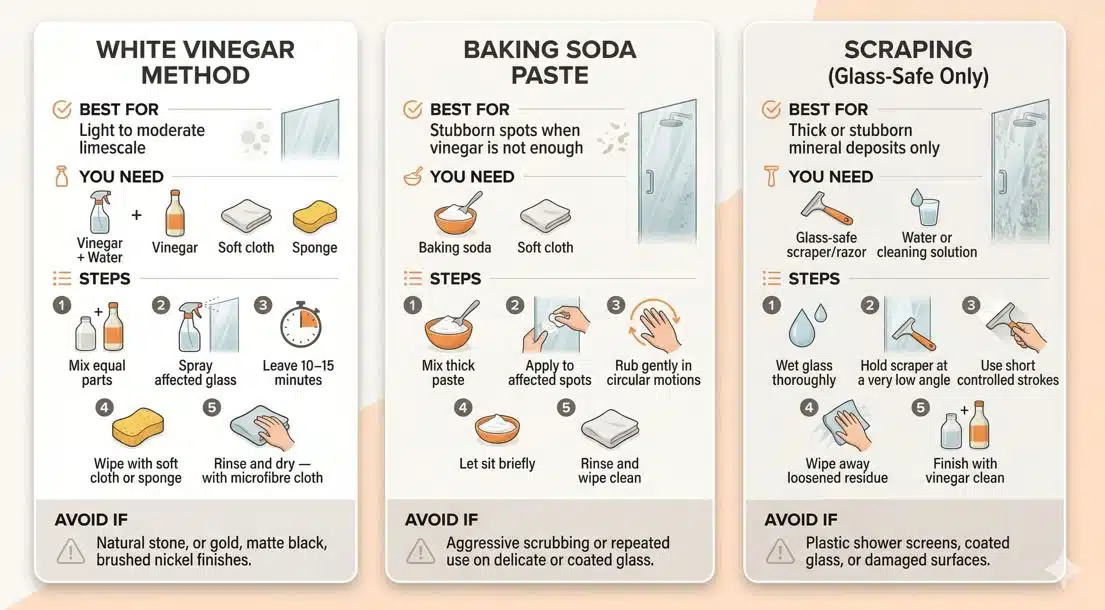 WHITE VINEGAR METHOD

BEST FOR
Light to moderate limescale

YOU NEED
Vinegar + Water + Vinegar
Soft cloth
Sponge

STEPS
1 Mix equal parts
2 Spray affected glass
3 Leave 10–15 minutes
4 Wipe with soft cloth or sponge
5 Rinse and dry — with microfibre cloth

AVOID IF
Natural stone, or gold, matte black, brushed nickel finishes.

BAKING SODA PASTE

BEST FOR
Stubborn spots when vinegar is not enough

YOU NEED
Baking soda
Soft cloth

STEPS
1 Mix thick paste
2 Apply to affected spots
3 Rub gently in circular motions
4 Let sit briefly
5 Rinse and wipe clean

AVOID IF
Aggressive scrubbing or repeated use on delicate or coated glass.

SCRAPING (Glass-Safe Only)

BEST FOR
Thick or stubborn mineral deposits only

YOU NEED
Glass-safe scraper/razor
Water or cleaning solution

STEPS
1 Wet glass thoroughly
2 Hold scraper at a very low angle
3 Use short controlled strokes
4 Wipe away loosened residue
5 Finish with vinegar clean

AVOID IF
Plastic shower screens, coated glass, or damaged surfaces.