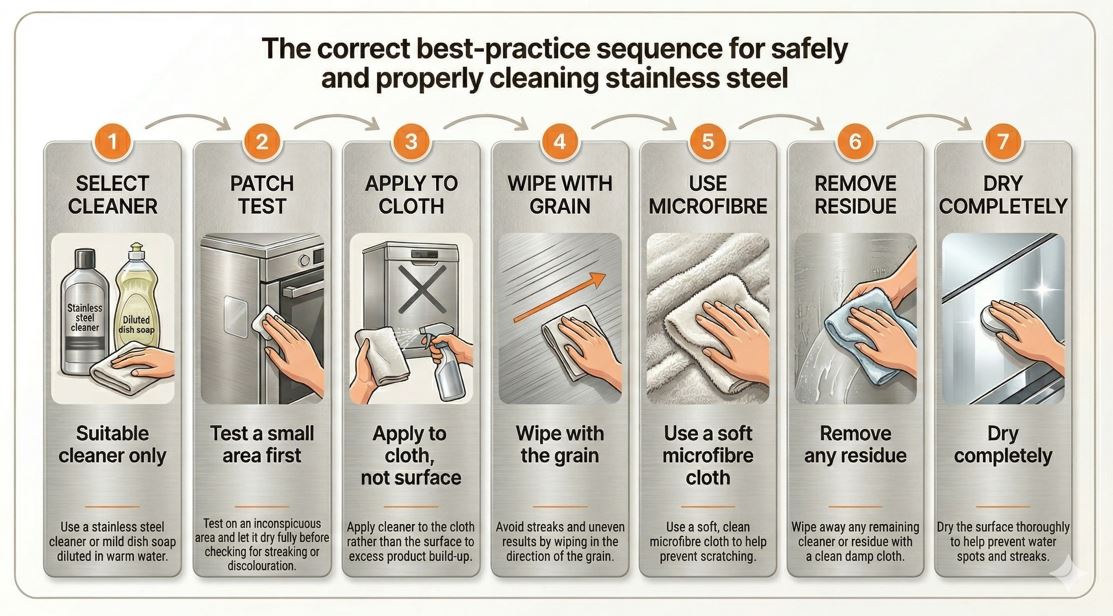 The correct best-practice sequence for safely and properly cleaning stainless steel

1
SELECT CLEANER
Stainless steel cleaner
Diluted dish soap
Suitable cleaner only
Use a stainless steel cleaner or mild dish soap diluted in warm water.

2
PATCH TEST
Test a small area first
Test on an inconspicuous area and let it dry fully before checking for streaking or discolouration.

3
APPLY TO CLOTH
Apply to cloth, not surface
Apply cleaner to the cloth rather than the surface to excess product build-up.

4
WIPE WITH GRAIN
Wipe with the grain
Avoid streaks and uneven results by wiping in the direction of the grain.

5
USE MICROFIBRE
Use a soft microfibre cloth
Use a soft, clean microfibre cloth to help prevent scratching.

6
REMOVE RESIDUE
Remove any residue
Wipe away any remaining cleaner or residue with a clean damp cloth.

7
DRY COMPLETELY
Dry completely
Dry the surface thoroughly to help prevent water spots and streaks.