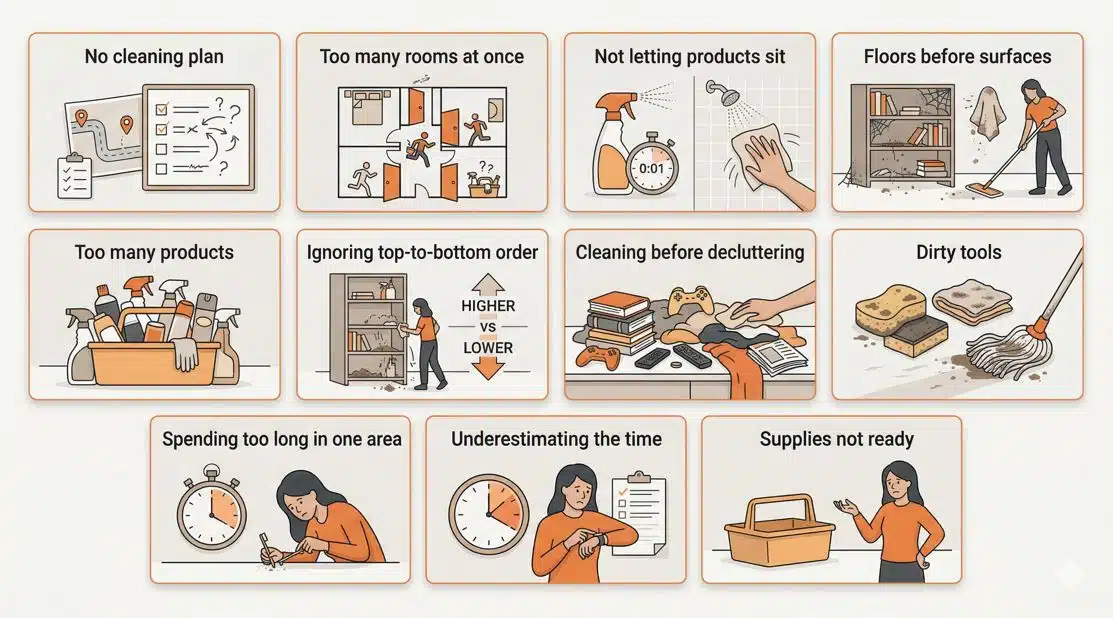 No cleaning plan

Too many rooms at once

Not letting products sit

0:01

Floors before surfaces

Too many products

Ignoring top-to-bottom order

HIGHER
VS
LOWER

Cleaning before decluttering

Dirty tools

Spending too long in one area

Underestimating the time

Supplies not ready